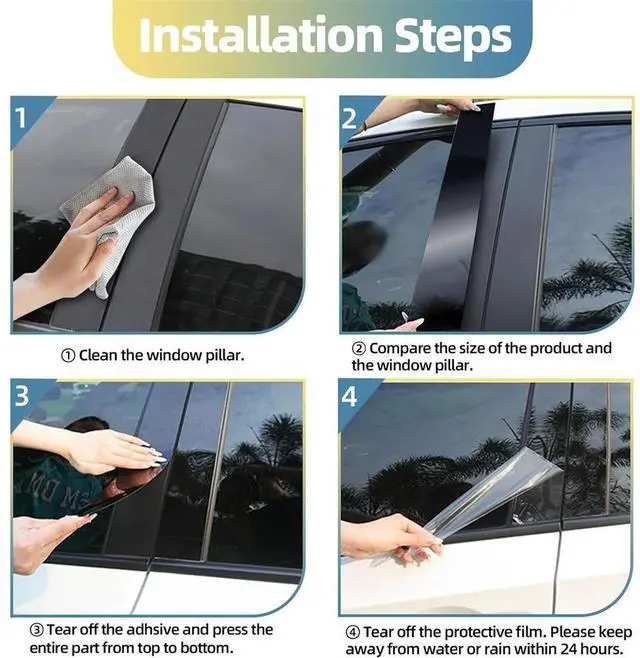 Installation Steps

1

① Clean the window pillar.

2

② Compare the size of the product and the window pillar.

3

③ Tear off the adhsive and press the entire part from top to bottom.

4

④ Tear off the protective film. Please keep away from water or rain within 24 hours.