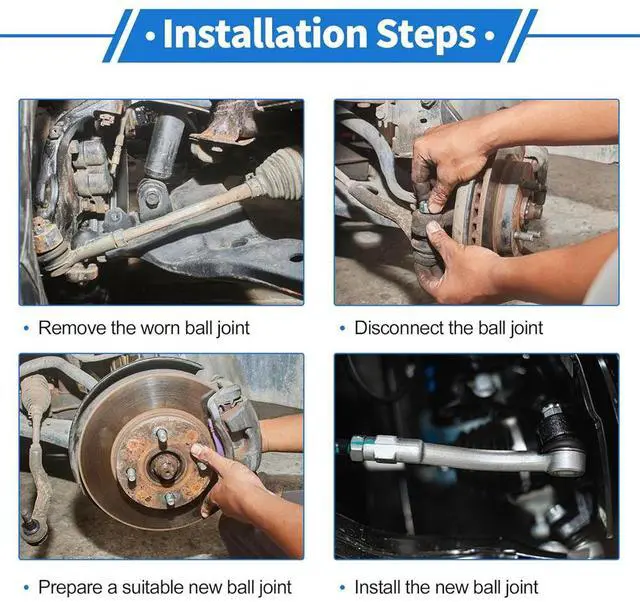 • Installation Steps •

• Remove the worn ball joint

• Disconnect the ball joint

• Prepare a suitable new ball joint

• Install the new ball joint