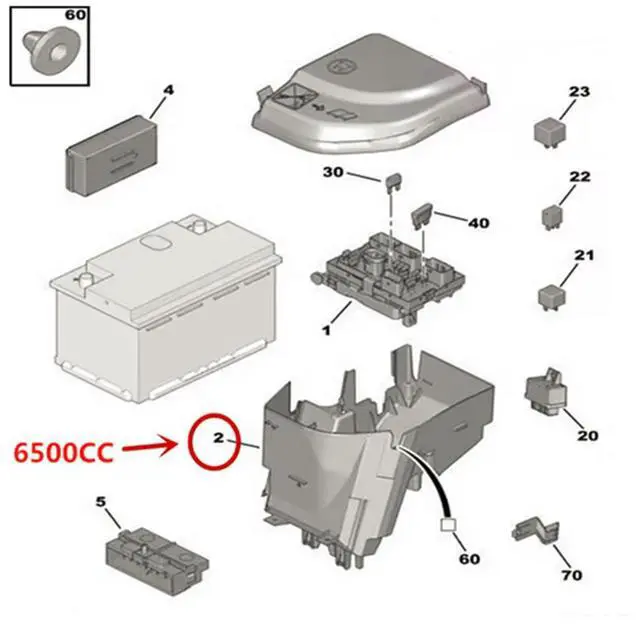 60

4

23

30

22

40

21

1

20

6500CC

2

5

60

70