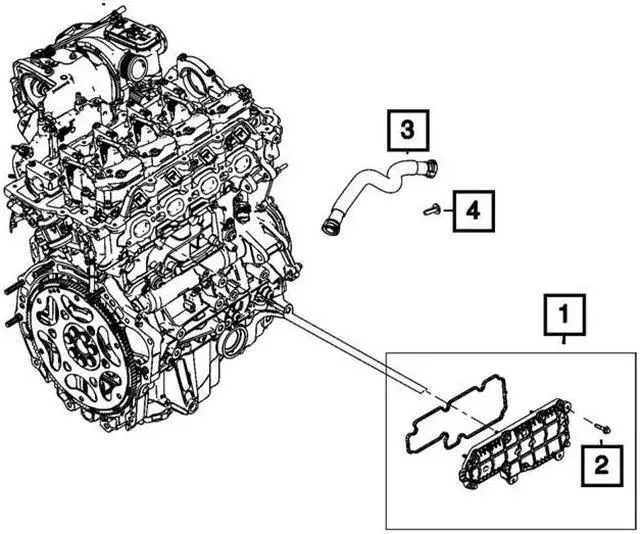 3
4
1
2