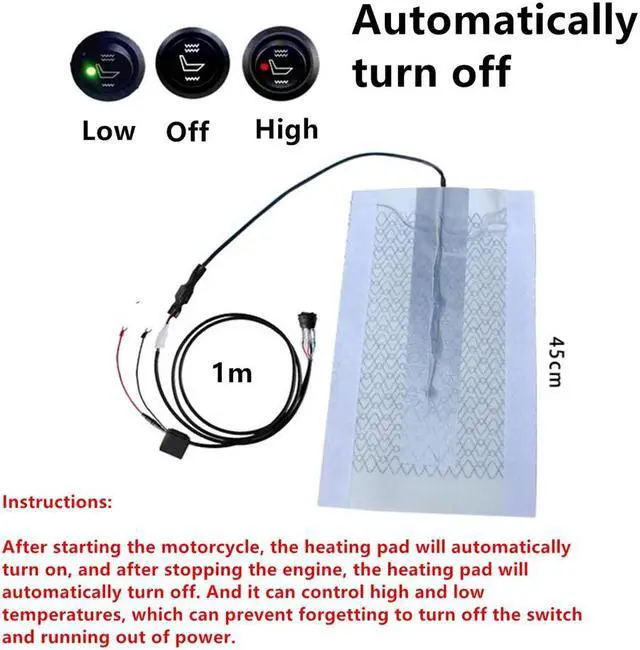 Automatically turn off

Low Off High

1m

45cm

Instructions:

After starting the motorcycle, the heating pad will automatically turn on, and after stopping the engine, the heating pad will automatically turn off. And it can control high and low temperatures, which can prevent forgetting to turn off the switch and running out of power.