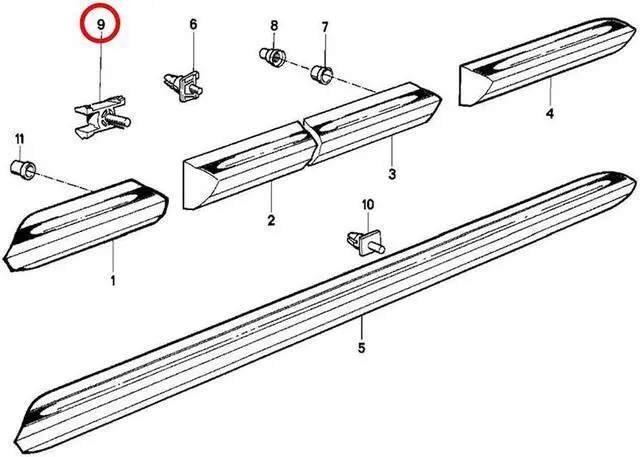 9
6
8
7
4
11
3
2
10
1
5