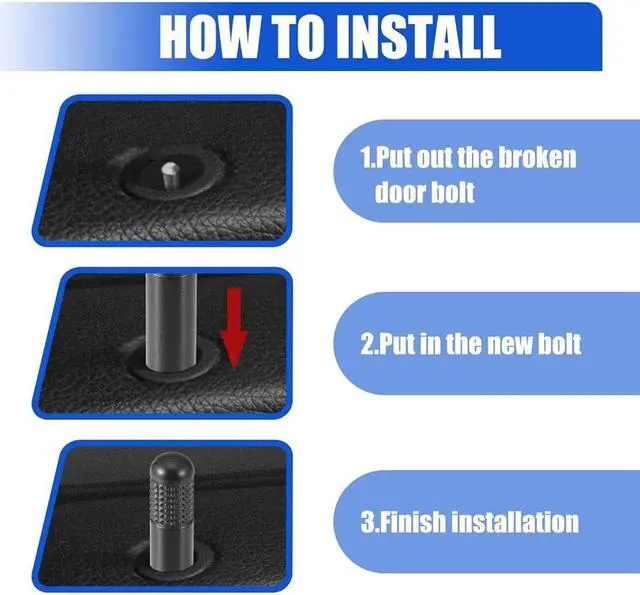 HOW TO INSTALL

1.Put out the broken door bolt

2.Put in the new bolt

3.Finish installation