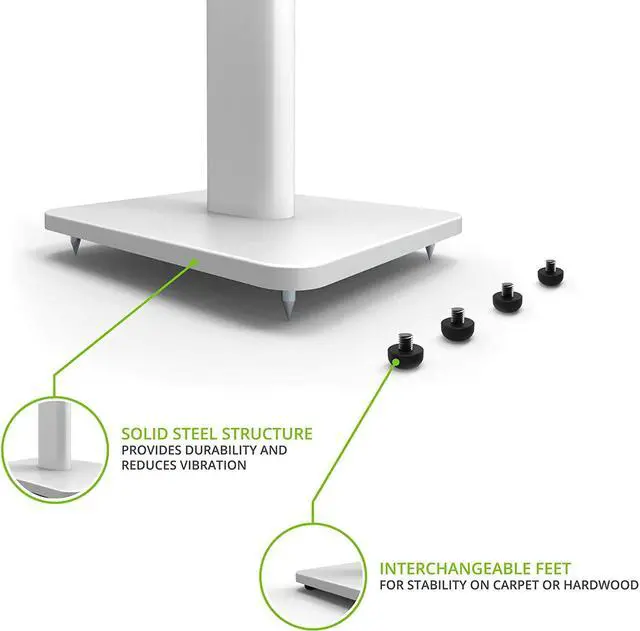 SOLID STEEL STRUCTURE
PROVIDES DURABILITY AND REDUCES VIBRATION

INTERCHANGEABLE FEET
FOR STABILITY ON CARPET OR HARDWOOD