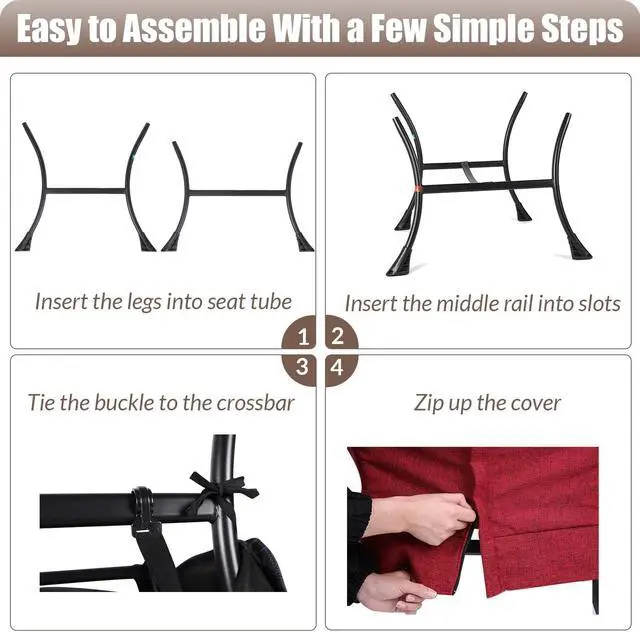 Easy to Assemble With a Few Simple Steps

Insert the legs into seat tube

Insert the middle rail into slots

1 2
3 4

Tie the buckle to the crossbar

Zip up the cover