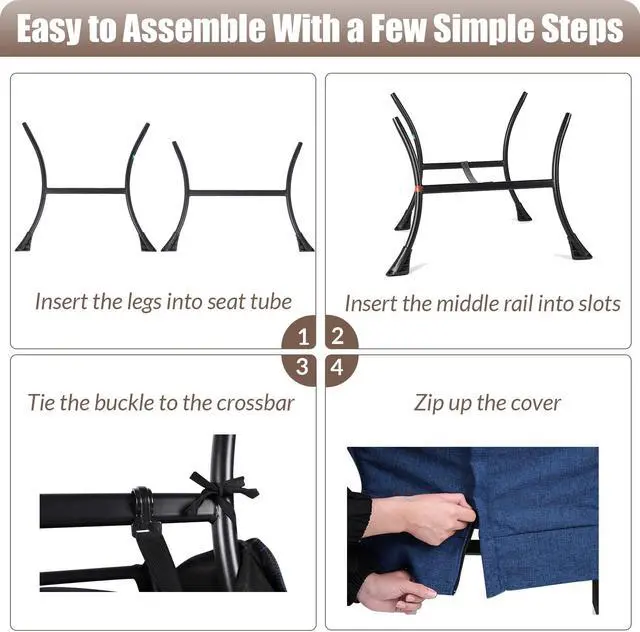 Easy to Assemble With a Few Simple Steps

Insert the legs into seat tube

Insert the middle rail into slots

1 2
3 4

Tie the buckle to the crossbar

Zip up the cover