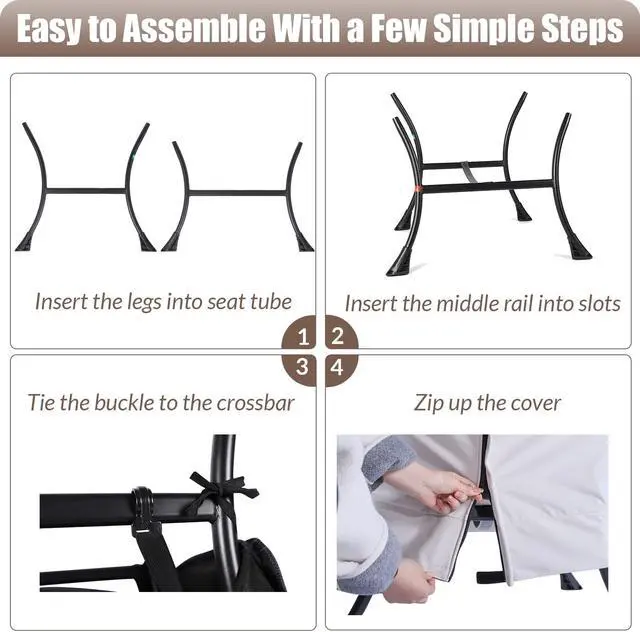 Easy to Assemble With a Few Simple Steps

Insert the legs into seat tube

Insert the middle rail into slots

1

2

3

4

Tie the buckle to the crossbar

Zip up the cover