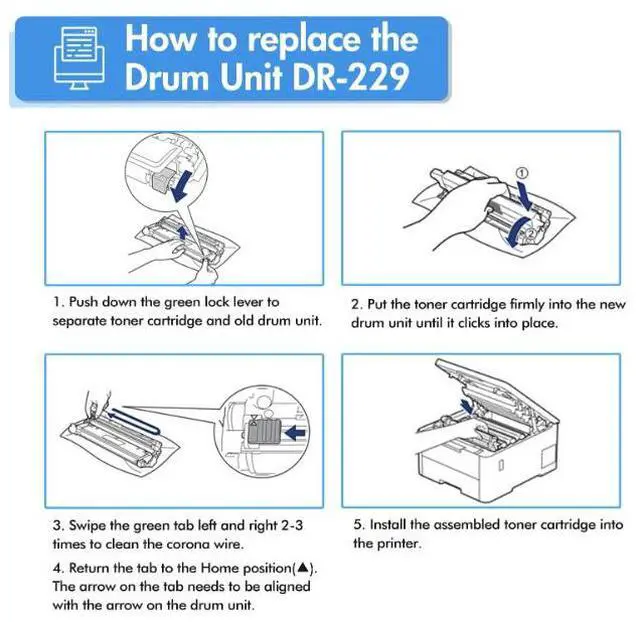 How to replace the Drum Unit DR-229

①

②

1. Push down the green lock lever to separate toner cartridge and old drum unit.

2. Put the toner cartridge firmly into the new drum unit until it clicks into place.

3. Swipe the green tab left and right 2-3 times to clean the corona wire.

4. Return the tab to the Home position(▲). The arrow on the tab needs to be aligned with the arrow on the drum unit.

5. Install the assembled toner cartridge into the printer.