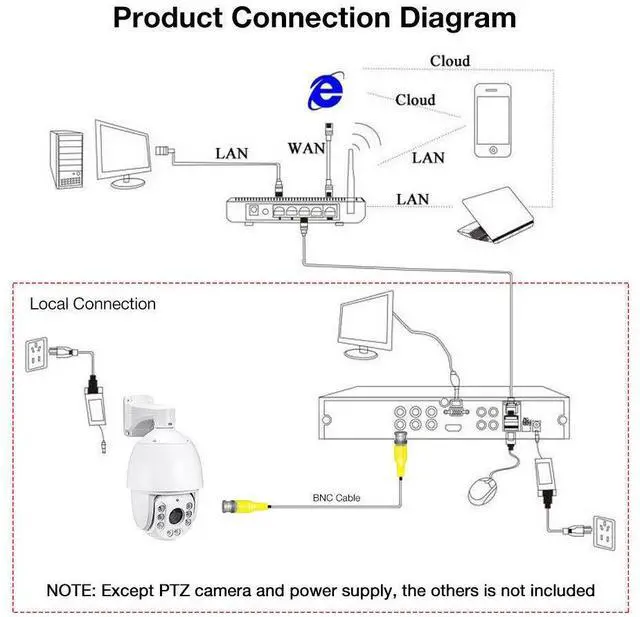 Product Connection Diagram

Cloud

Cloud

LAN

WAN

LAN

LAN

Local Connection

BNC Cable

NOTE: Except PTZ camera and power supply, the others is not included