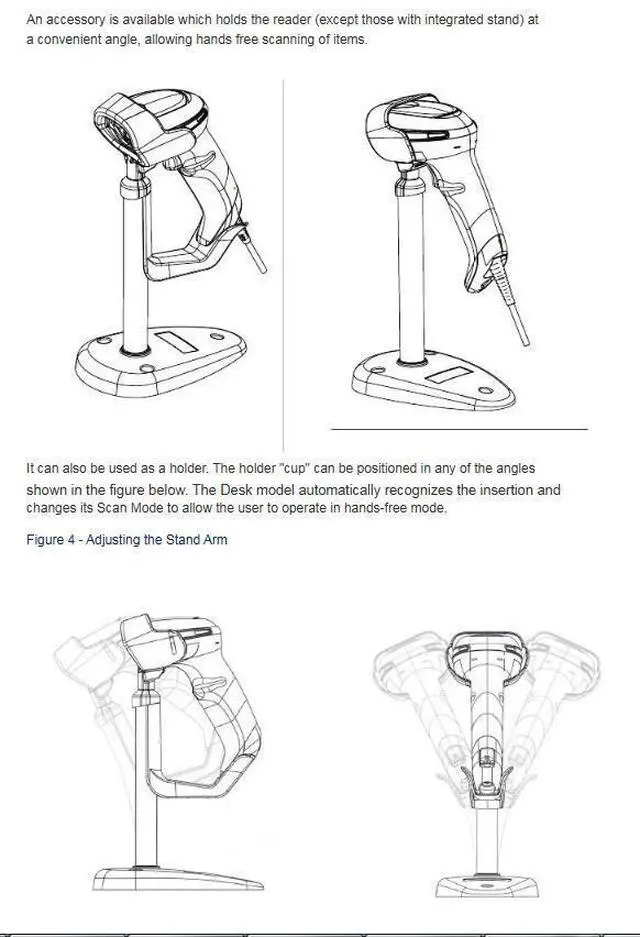 An accessory is available which holds the reader (except those with integrated stand) at a convenient angle, allowing hands free scanning of items.

It can also be used as a holder. The holder "cup" can be positioned in any of the angles shown in the figure below. The Desk model automatically recognizes the insertion and changes its Scan Mode to allow the user to operate in hands-free mode.

Figure 4 - Adjusting the Stand Arm