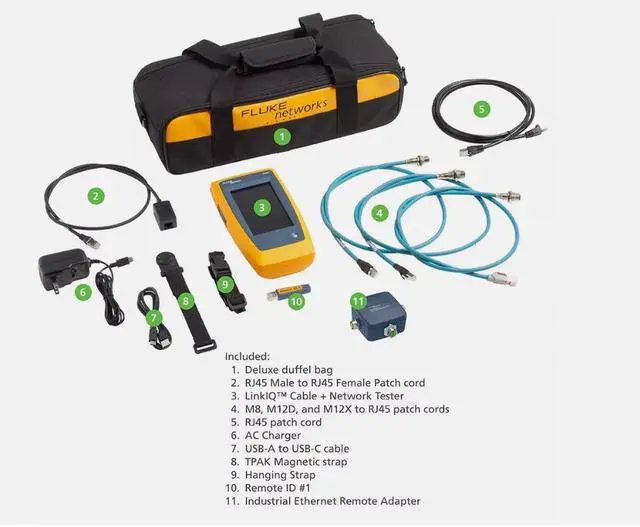 FLUKE networks

1
5
2
3
4
6
7
8
9
10
11

Included:
1. Deluxe duffel bag
2. RJ45 Male to RJ45 Female Patch cord
3. LinkIQ™ Cable + Network Tester
4. M8, M12D, and M12X to RJ45 patch cords
5. RJ45 patch cord
6. AC Charger
7. USB-A to USB-C cable
8. TPAK Magnetic strap
9. Hanging Strap
10. Remote ID #1
11. Industrial Ethernet Remote Adapter