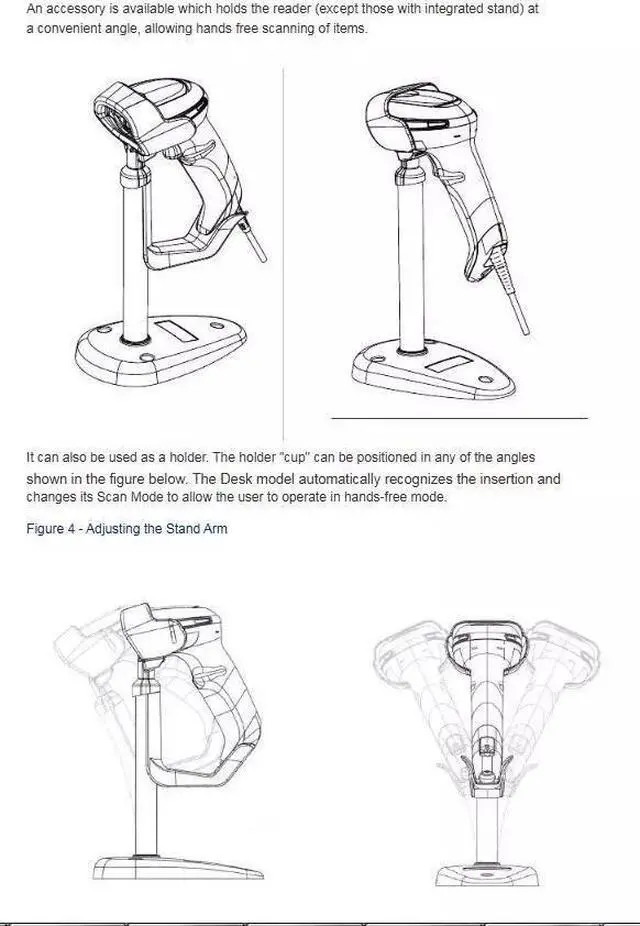 An accessory is available which holds the reader (except those with integrated stand) at a convenient angle, allowing hands free scanning of items.

It can also be used as a holder. The holder "cup" can be positioned in any of the angles shown in the figure below. The Desk model automatically recognizes the insertion and changes its Scan Mode to allow the user to operate in hands-free mode.

Figure 4 - Adjusting the Stand Arm