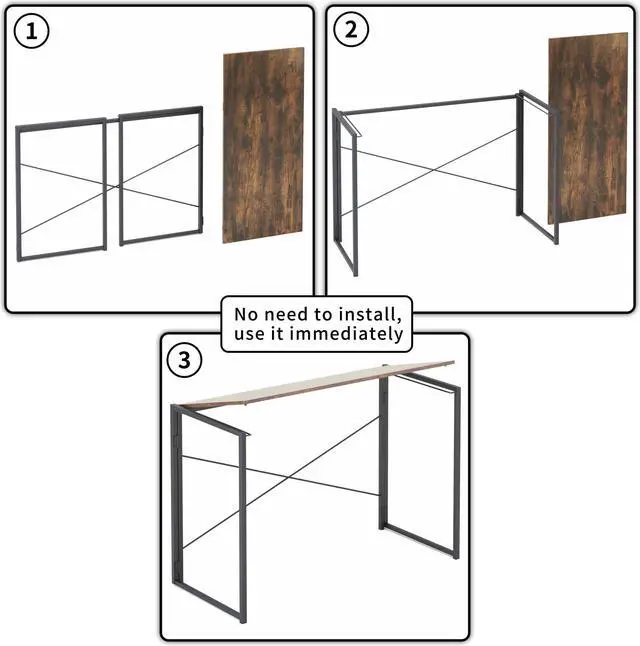 1

2

No need to install, use it immediately

3