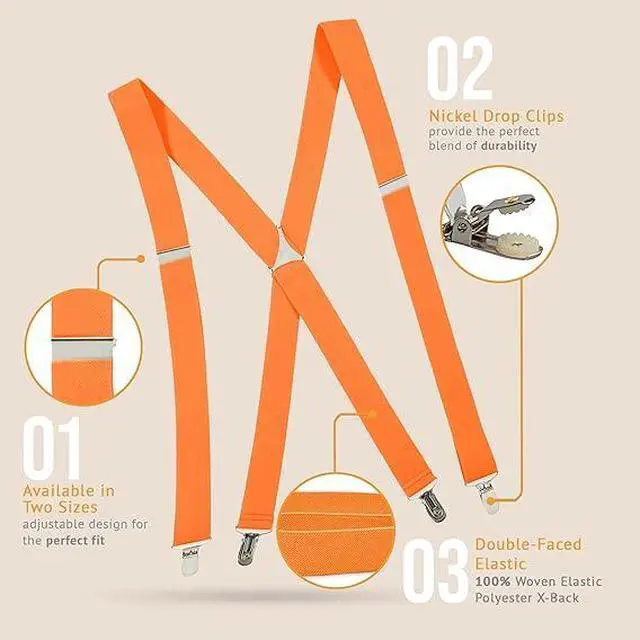 02
Nickel Drop Clips
provide the perfect blend of durability

01
Available in Two Sizes
adjustable design for the perfect fit

03
Double-Faced Elastic
100% Woven Elastic Polyester X-Back