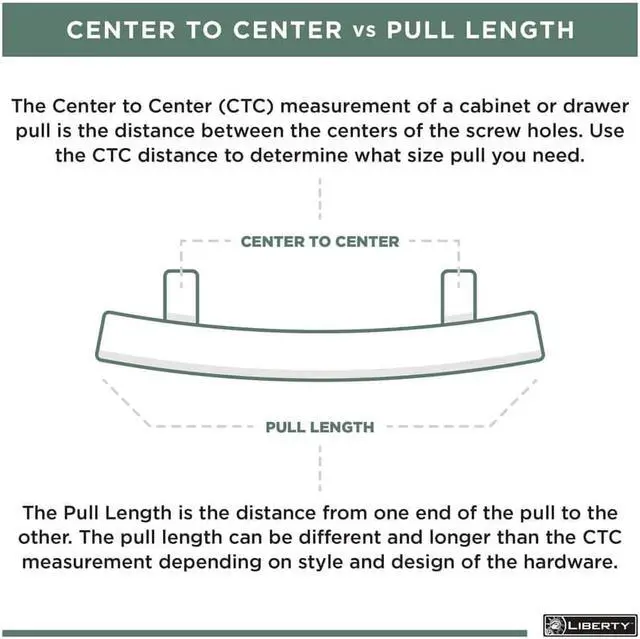 CENTER TO CENTER vs PULL LENGTH

The Center to Center (CTC) measurement of a cabinet or drawer pull is the distance between the centers of the screw holes. Use the CTC distance to determine what size pull you need.

CENTER TO CENTER

PULL LENGTH

The Pull Length is the distance from one end of the pull to the other. The pull length can be different and longer than the CTC measurement depending on style and design of the hardware.

LIBERTY