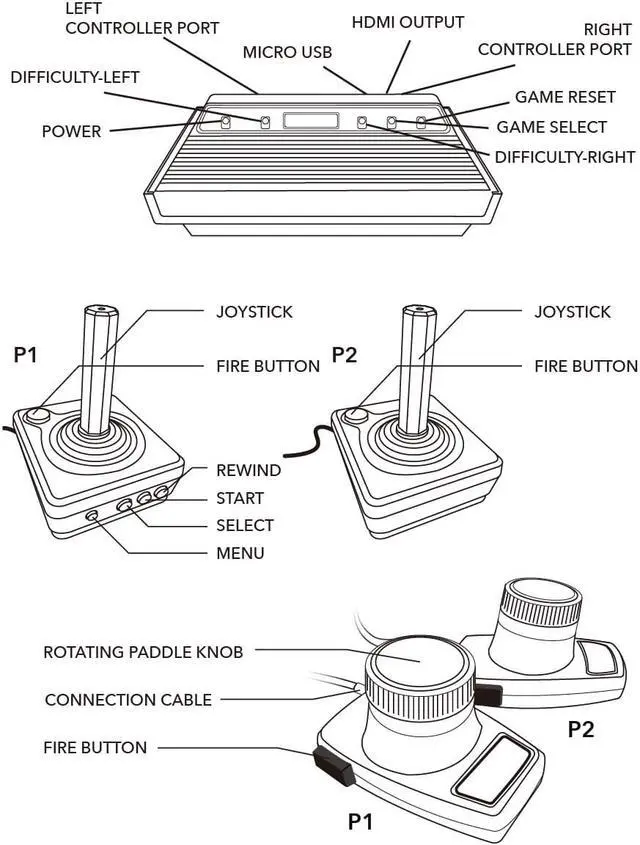 LEFT CONTROLLER PORT
HDMI OUTPUT
RIGHT CONTROLLER PORT
MICRO USB
DIFFICULTY-LEFT
GAME RESET
POWER
GAME SELECT
DIFFICULTY-RIGHT

P1
JOYSTICK
FIRE BUTTON
REWIND
START
SELECT
MENU

P2
JOYSTICK
FIRE BUTTON

ROTATING PADDLE KNOB
CONNECTION CABLE
FIRE BUTTON
P2
P1