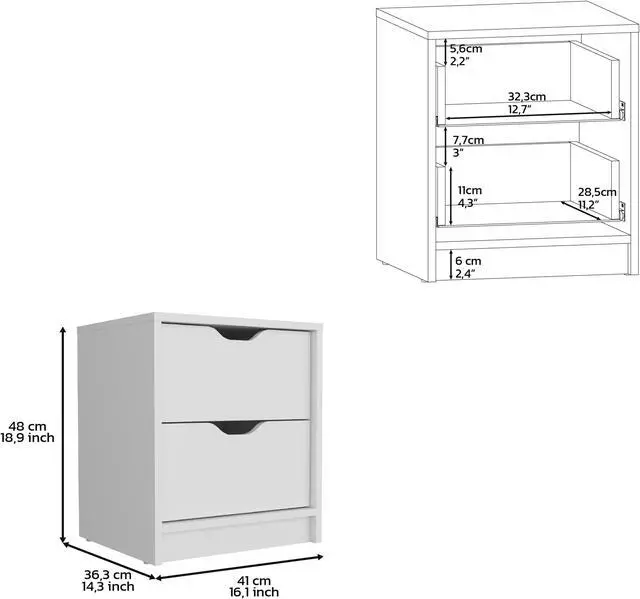 5,6cm
2,2"

32,3cm
12,7"

7,7cm
3"

11cm
4,3"

28,5cm
11,2"

6 cm
2,4"

48 cm
18,9 inch

36,3 cm
14,3 inch

41 cm
16,1 inch