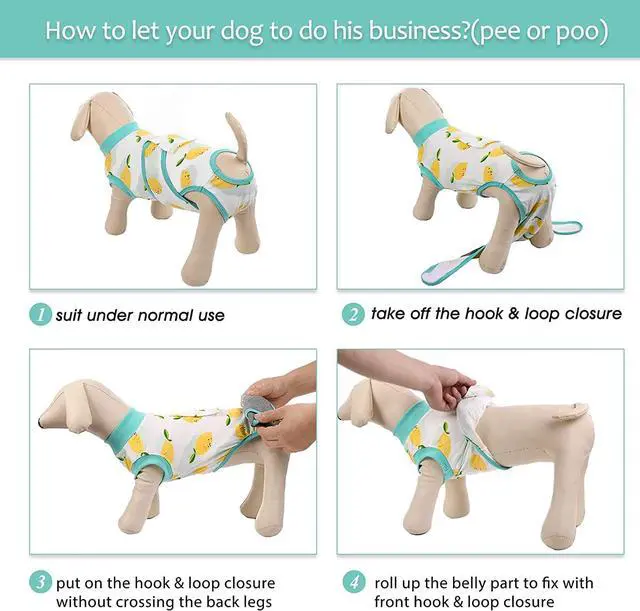 How to let your dog to do his business?(pee or poo)

1 suit under normal use

2 take off the hook & loop closure

3 put on the hook & loop closure without crossing the back legs

4 roll up the belly part to fix with front hook & loop closure