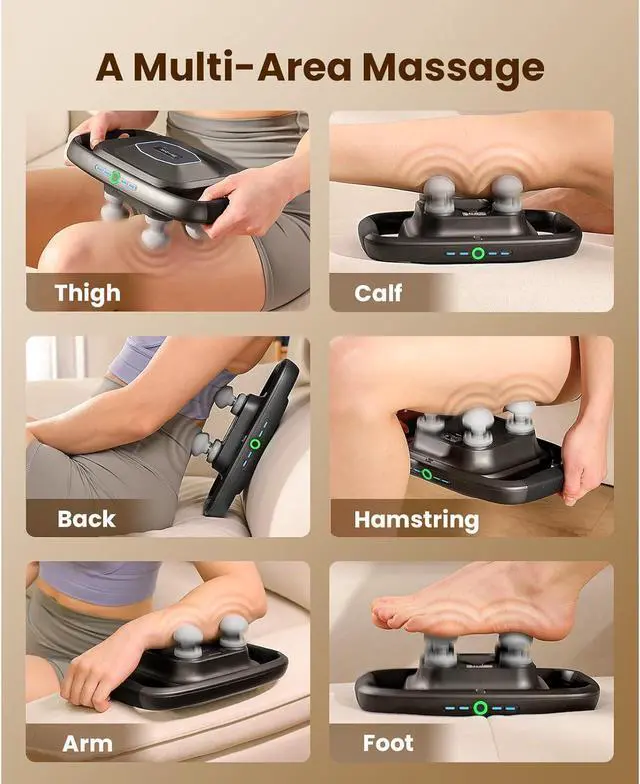 A Multi-Area Massage

Thigh

Calf

Back

Hamstring

Arm

Foot