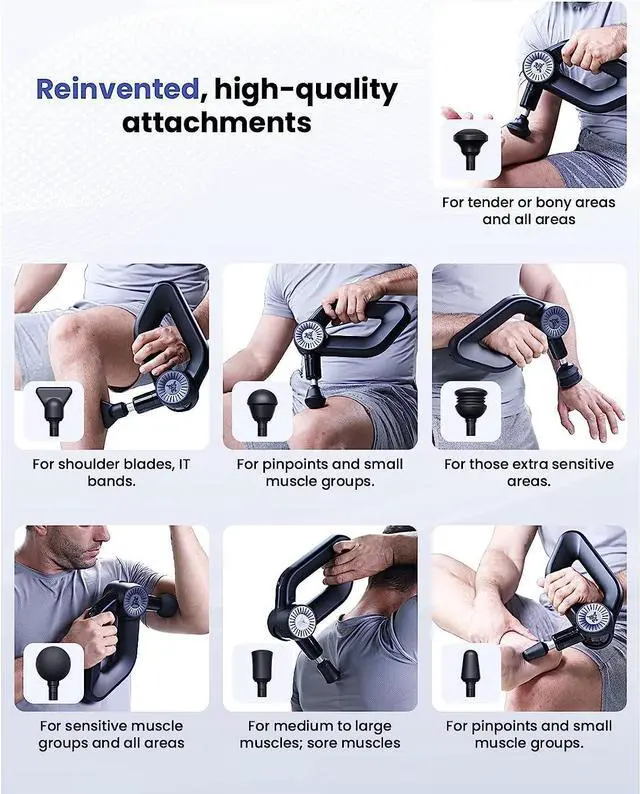 Reinvented, high-quality attachments

For tender or bony areas and all areas

For shoulder blades, IT bands.

For pinpoints and small muscle groups.

For those extra sensitive areas.

For sensitive muscle groups and all areas

For medium to large muscles; sore muscles

For pinpoints and small muscle groups.