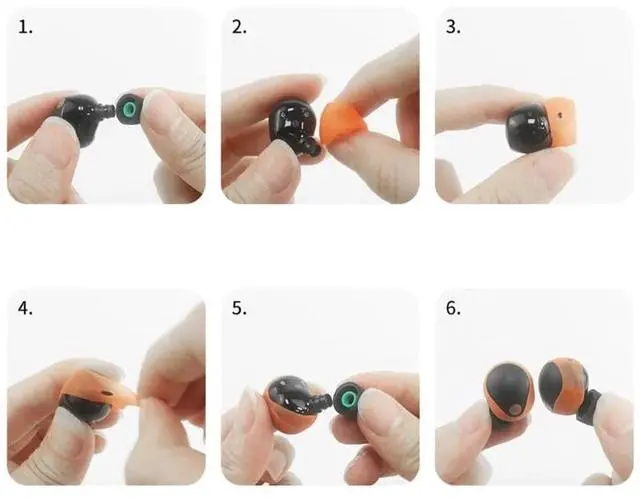 1.

2.

3.

4.

5.

6.