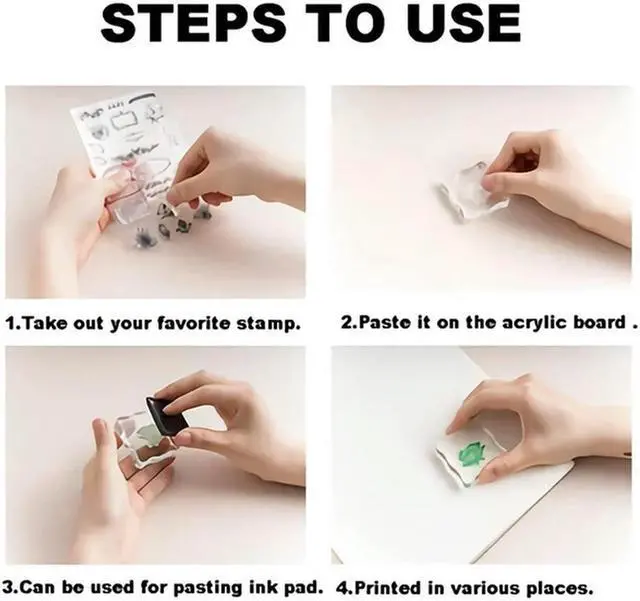 STEPS TO USE

1.Take out your favorite stamp.

2.Paste it on the acrylic board .

3.Can be used for pasting ink pad.

4.Printed in various places.