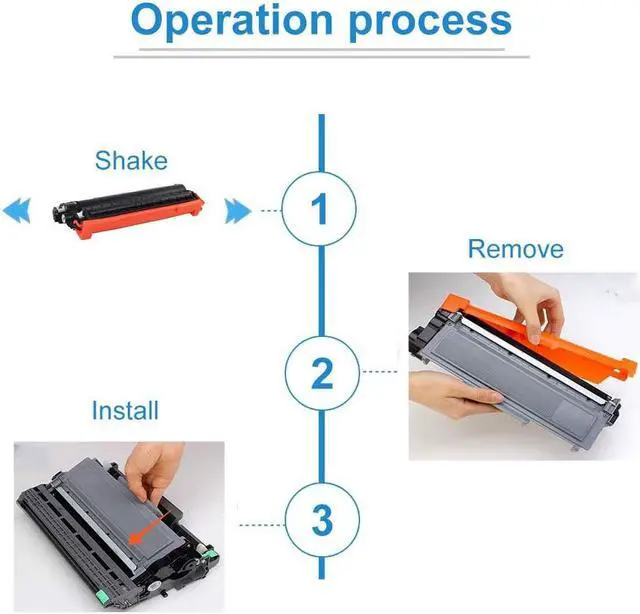 Operation process

Shake

1

Remove

2

Install

3