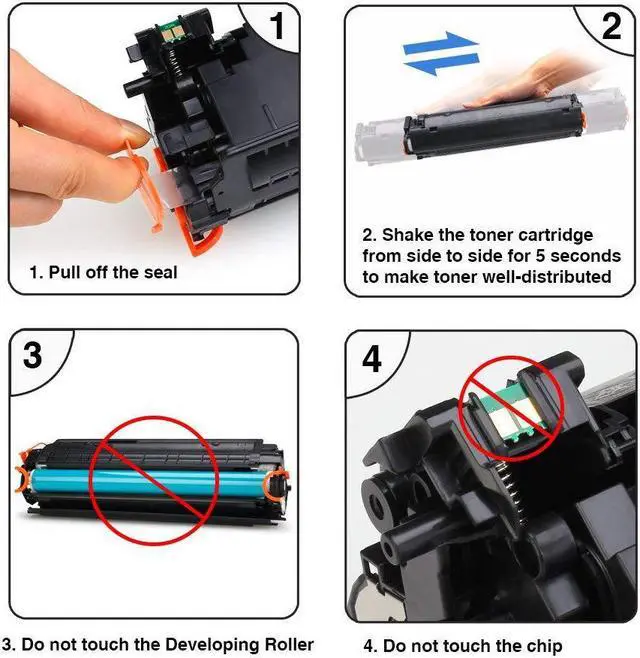 1

1. Pull off the seal

2

2. Shake the toner cartridge from side to side for 5 seconds to make toner well-distributed

3

3. Do not touch the Developing Roller

4

4. Do not touch the chip