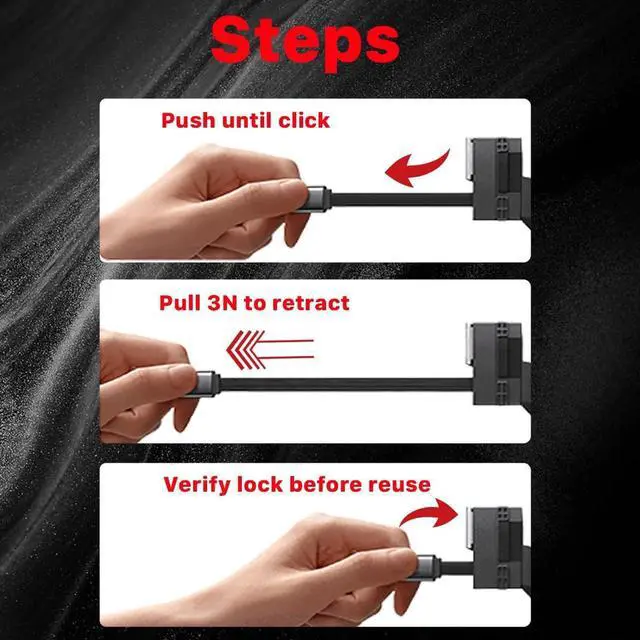 Steps

Push until click

Pull 3N to retract

Verify lock before reuse