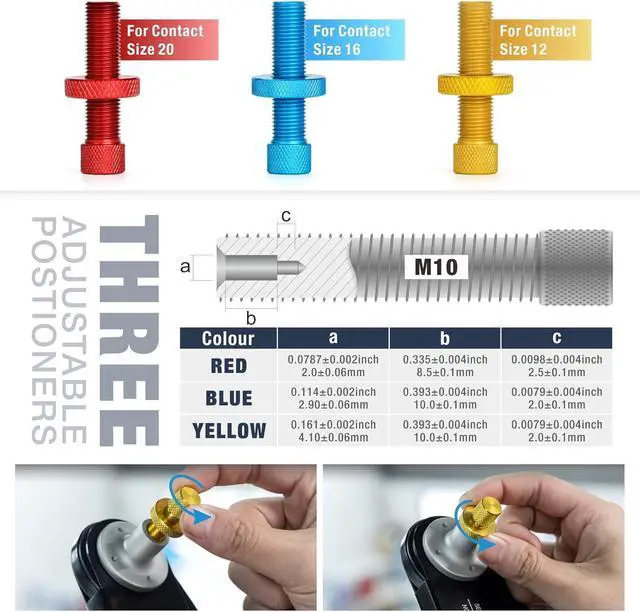 For Contact Size 20

For Contact Size 16

For Contact Size 12

THREE ADJUSTABLE POSTIONERS

c

a

b

M10

| Colour | a | b | c |
|---|---|---|---|
| RED | 0.0787±0.002inch 2.0±0.06mm | 0.335±0.004inch 8.5±0.1mm | 0.0098±0.004inch 2.5±0.1mm |
| BLUE | 0.114±0.002inch 2.90±0.06mm | 0.393±0.004inch 10.0±0.1mm | 0.0079±0.004inch 2.0±0.1mm |
| YELLOW | 0.161±0.002inch 4.10±0.06mm | 0.393±0.004inch 10.0±0.1mm | 0.0079±0.004inch 2.0±0.1mm |