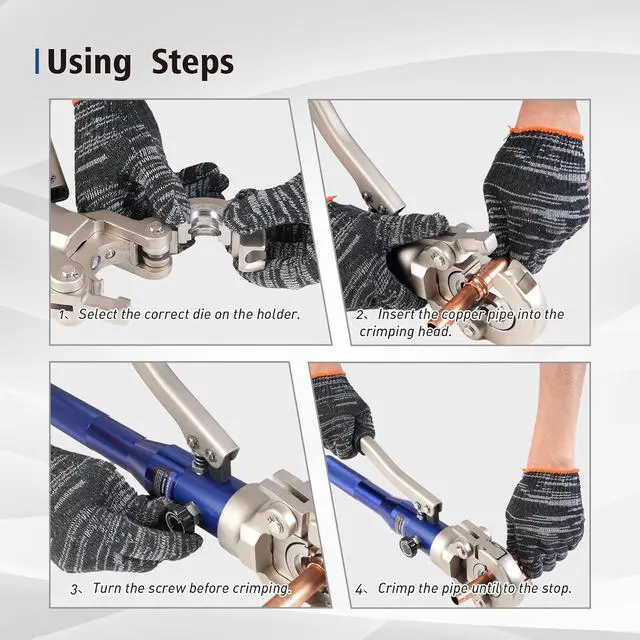 Using Steps

1、Select the correct die on the holder.

2、Insert the copper pipe into the crimping head.

3、Turn the screw before crimping.

4、Crimp the pipe until to the stop.