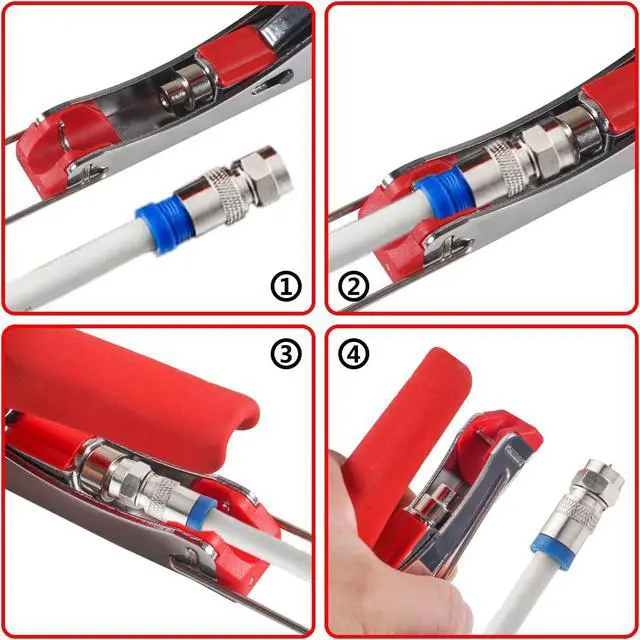 ①
②
③
④