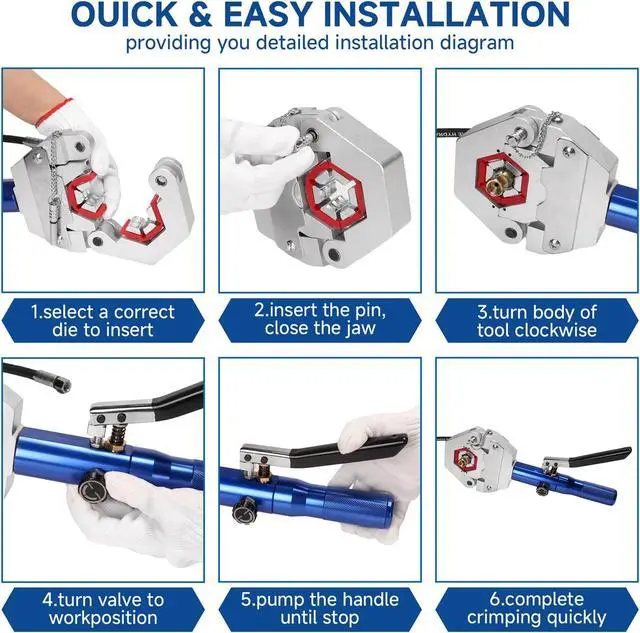 OUICK & EASY INSTALLATION
providing you detailed installation diagram

1.select a correct die to insert

2.insert the pin, close the jaw

3.turn body of tool clockwise

4.turn valve to workposition

5.pump the handle until stop

6.complete crimping quickly