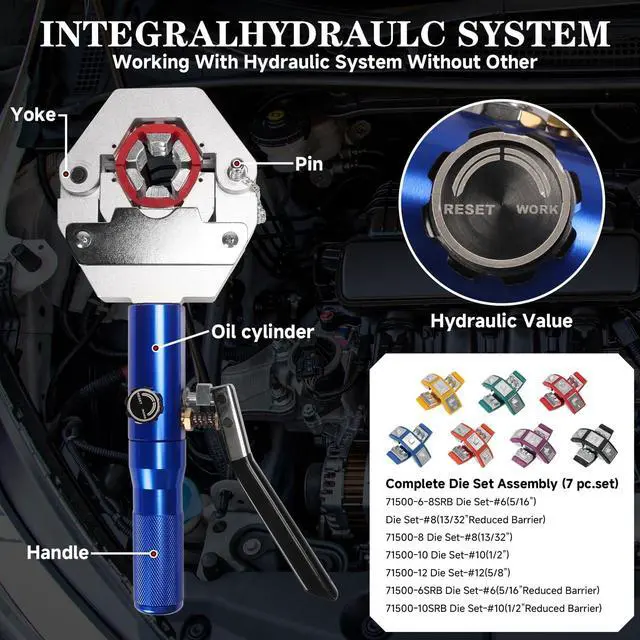 INTEGRALHYDRAULC SYSTEM
Working With Hydraulic System Without Other

Yoke

Pin

RESET WORK

Hydraulic Value

Oil cylinder

Handle

Complete Die Set Assembly (7 pc.set)
71500-6-8SRB Die Set-#6(5/16")
Die Set-#8(13/32"Reduced Barrier)
71500-8 Die Set-#8(13/32")
71500-10 Die Set-#10(1/2")
71500-12 Die Set-#12(5/8")
71500-6SRB Die Set-#6(5/16"Reduced Barrier)
71500-10SRB Die Set-#10(1/2"Reduced Barrier)