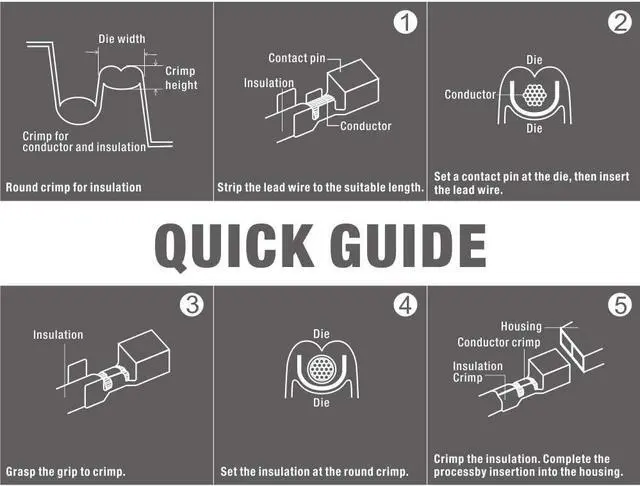 Die width
Crimp height
Crimp for conductor and insulation
Round crimp for insulation

1
Contact pin
Insulation
Conductor
Strip the lead wire to the suitable length.

2
Die
Conductor
Die
Set a contact pin at the die, then insert the lead wire.

QUICK GUIDE

3
Insulation
Grasp the grip to crimp.

4
Die
Die
Set the insulation at the round crimp.

5
Housing
Conductor crimp
Insulation Crimp
Crimp the insulation. Complete the processby insertion into the housing.