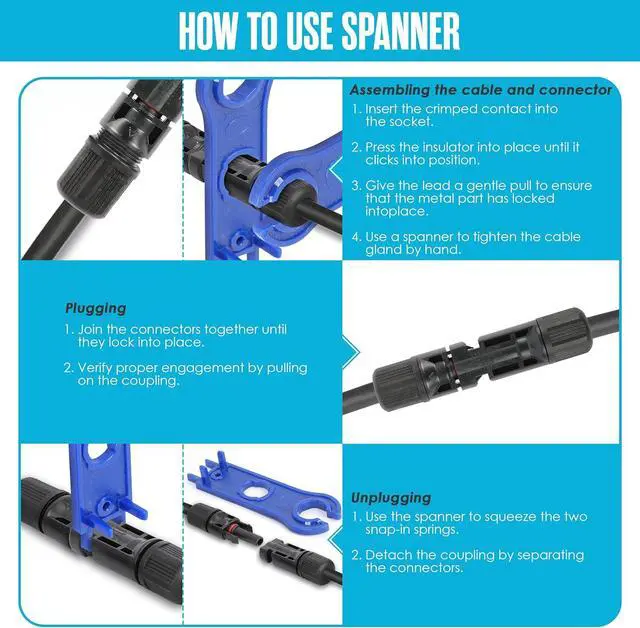 HOW TO USE SPANNER

Assembling the cable and connector
1. Insert the crimped contact into the socket.
2. Press the insulator into place until it clicks into position.
3. Give the lead a gentle pull to ensure that the metal part has locked intoplace.
4. Use a spanner to tighten the cable gland by hand.

Plugging
1. Join the connectors together until they lock into place.
2. Verify proper engagement by pulling on the coupling.

Unplugging
1. Use the spanner to squeeze the two snap-in springs.
2. Detach the coupling by separating the connectors.