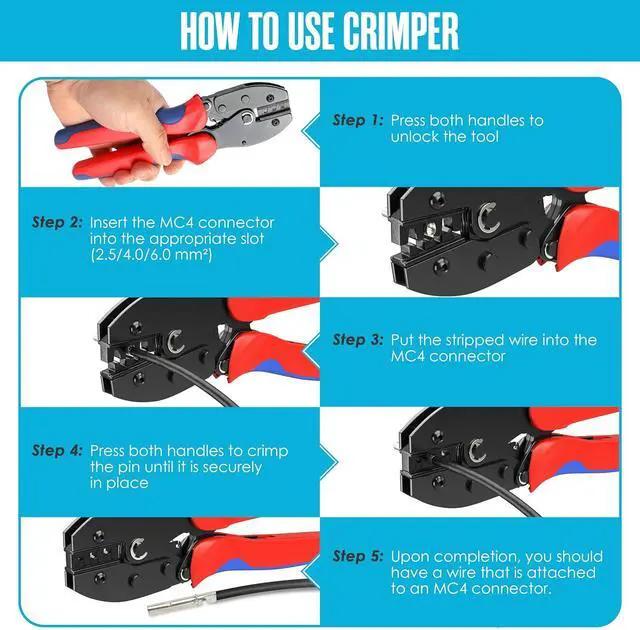 HOW TO USE CRIMPER

Step 1: Press both handles to unlock the tool

Step 2: Insert the MC4 connector into the appropriate slot (2.5/4.0/6.0 mm²)

Step 3: Put the stripped wire into the MC4 connector

Step 4: Press both handles to crimp the pin until it is securely in place

Step 5: Upon completion, you should have a wire that is attached to an MC4 connector.