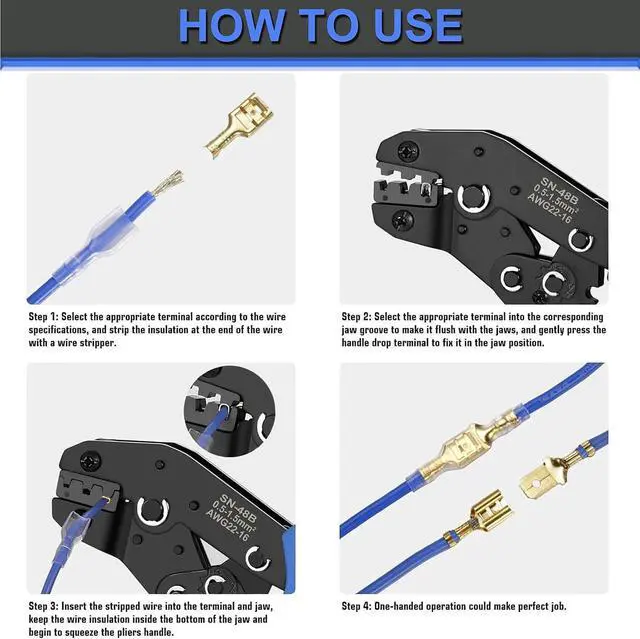 HOW TO USE

SN-48B
0.5-1.5mm²
AWG22-16

Step 1: Select the appropriate terminal according to the wire specifications, and strip the insulation at the end of the wire with a wire stripper.

Step 2: Select the appropriate terminal into the corresponding jaw groove to make it flush with the jaws, and gently press the handle drop terminal to fix it in the jaw position.

SN-48B
0.5-1.5mm²
AWG22-16

Step 3: Insert the stripped wire into the terminal and jaw, keep the wire insulation inside the bottom of the jaw and begin to squeeze the pliers handle.

Step 4: One-handed operation could make perfect job.