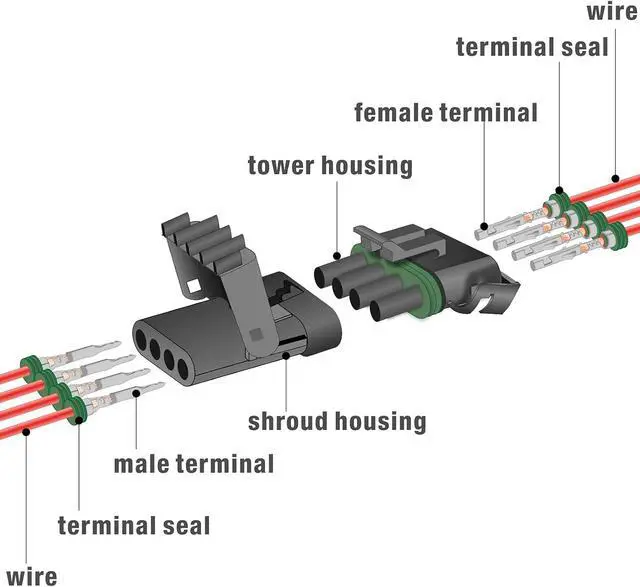 wire
terminal seal
female terminal
tower housing
shroud housing
male terminal
terminal seal
wire