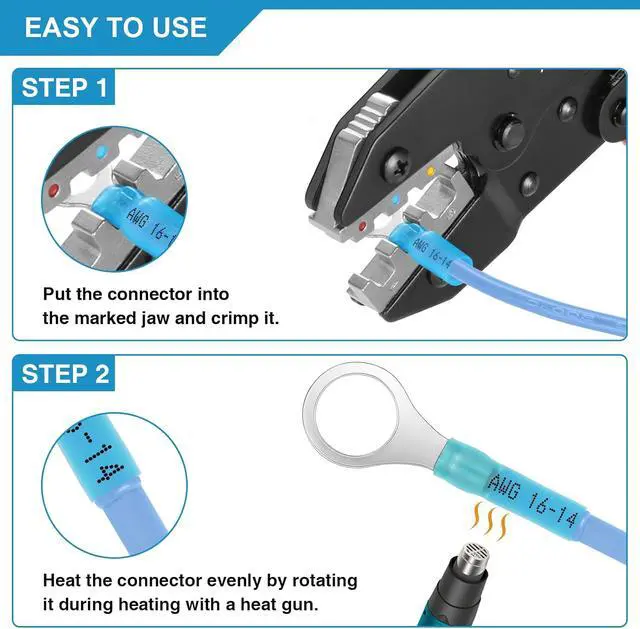 EASY TO USE

STEP 1

AWG 16-1

AWG 16-14

Put the connector into the marked jaw and crimp it.

STEP 2

-14

AWG 16-14

Heat the connector evenly by rotating it during heating with a heat gun.