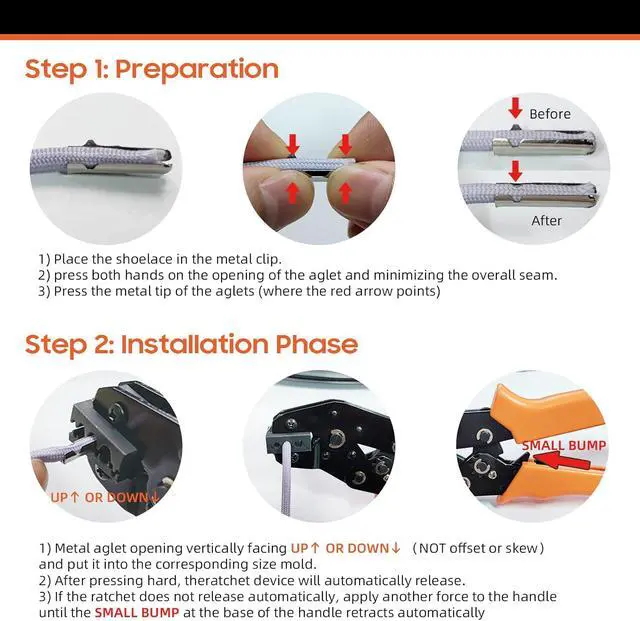 Step 1: Preparation

Before

After

1) Place the shoelace in the metal clip.
2) press both hands on the opening of the aglet and minimizing the overall seam.
3) Press the metal tip of the aglets (where the red arrow points)

Step 2: Installation Phase

UP↑ OR DOWN↓

SMALL BUMP

1) Metal aglet opening vertically facing UP↑ OR DOWN↓ (NOT offset or skew) and put it into the corresponding size mold.
2) After pressing hard, theratchet device will automatically release.
3) If the ratchet does not release automatically, apply another force to the handle until the SMALL BUMP at the base of the handle retracts automatically