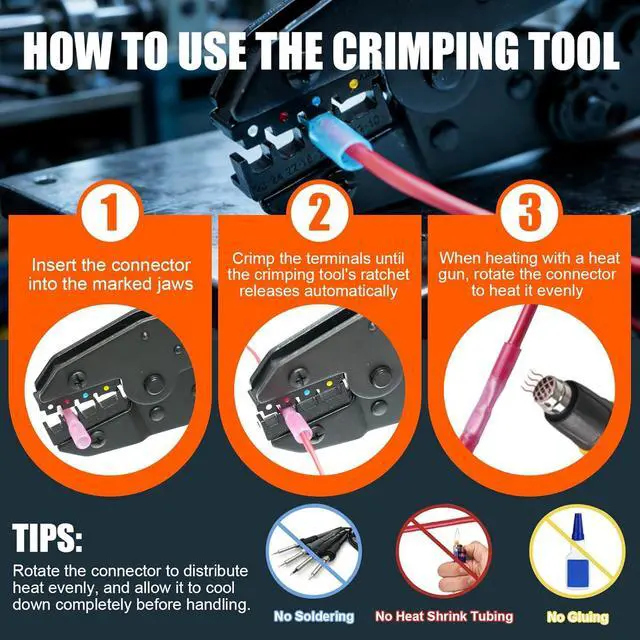 HOW TO USE THE CRIMPING TOOL

1
Insert the connector into the marked jaws

2
Crimp the terminals until the crimping tool's ratchet releases automatically

3
When heating with a heat gun, rotate the connector to heat it evenly

TIPS:
Rotate the connector to distribute heat evenly, and allow it to cool down completely before handling.

No Soldering
No Heat Shrink Tubing
No Gluing