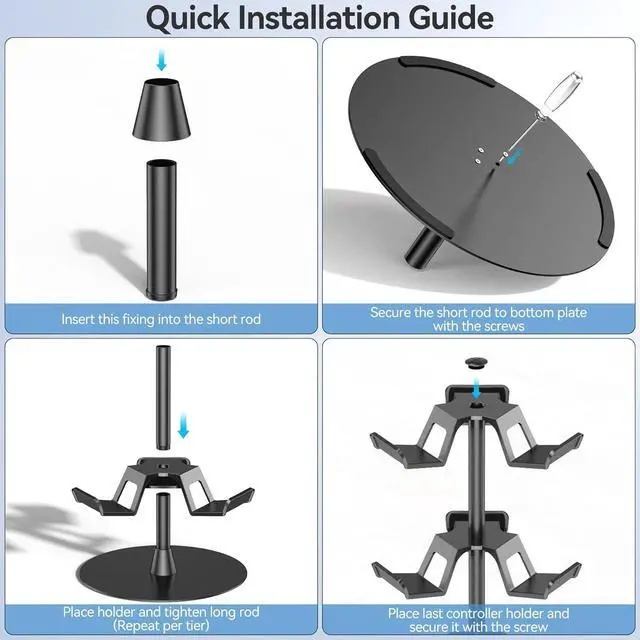 Quick Installation Guide

Insert this fixing into the short rod

Secure the short rod to bottom plate with the screws

Place holder and tighten long rod (Repeat per tier)

Place last controller holder and secure it with the screw