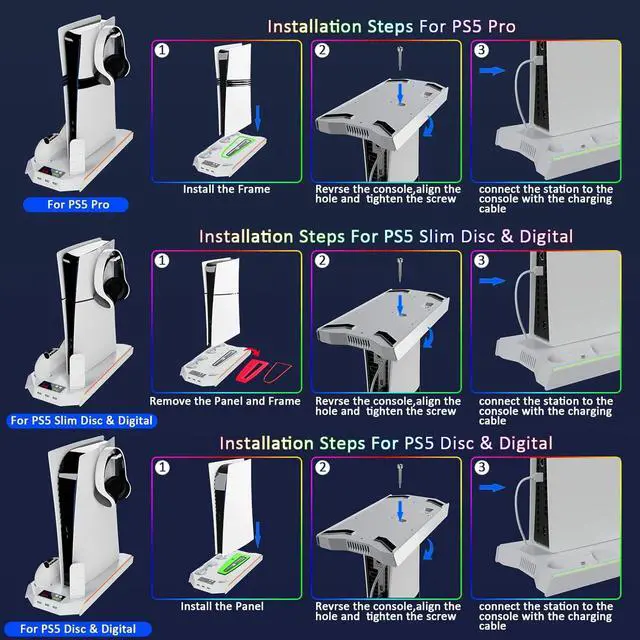 Installation Steps For PS5 Pro

For PS5 Pro

1
Install the Frame

2
Revrse the console,align the hole and tighten the screw

3
connect the station to the console with the charging cable

Installation Steps For PS5 Slim Disc & Digital

For PS5 Slim Disc & Digital

1
Remove the Panel and Frame

2
Revrse the console,align the hole and tighten the screw

3
connect the station to the console with the charging cable

Installation Steps For PS5 Disc & Digital

For PS5 Disc & Digital

1
Install the Panel

2
Revrse the console,align the hole and tighten the screw

3
connect the station to the console with the charging cable