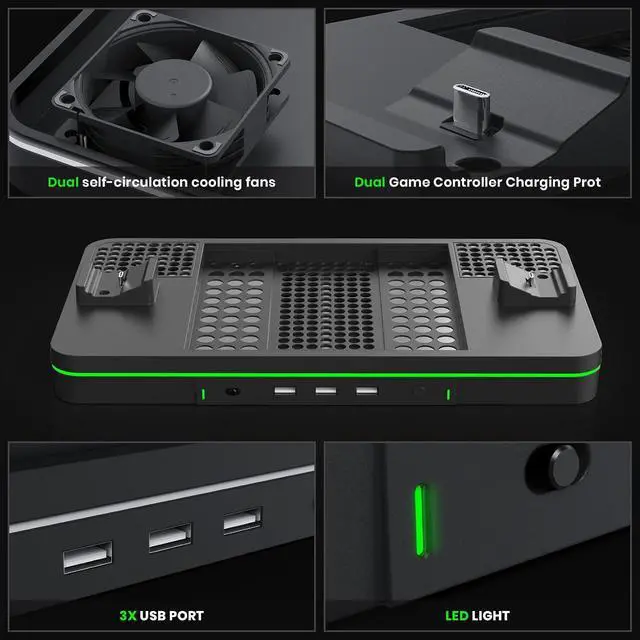 Dual self-circulation cooling fans

Dual Game Controller Charging Prot

3X USB PORT

LED LIGHT