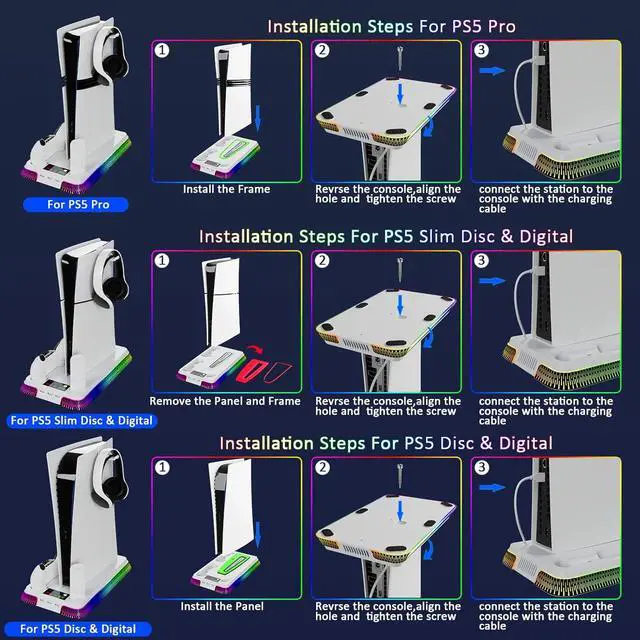 Installation Steps For PS5 Pro

For PS5 Pro

1
Install the Frame

2
Revrse the console,align the hole and tighten the screw

3
connect the station to the console with the charging cable

Installation Steps For PS5 Slim Disc & Digital

For PS5 Slim Disc & Digital

1
Remove the Panel and Frame

2
Revrse the console,align the hole and tighten the screw

3
connect the station to the console with the charging cable

Installation Steps For PS5 Disc & Digital

For PS5 Disc & Digital

1
Install the Panel

2
Revrse the console,align the hole and tighten the screw

3
connect the station to the console with the charging cable