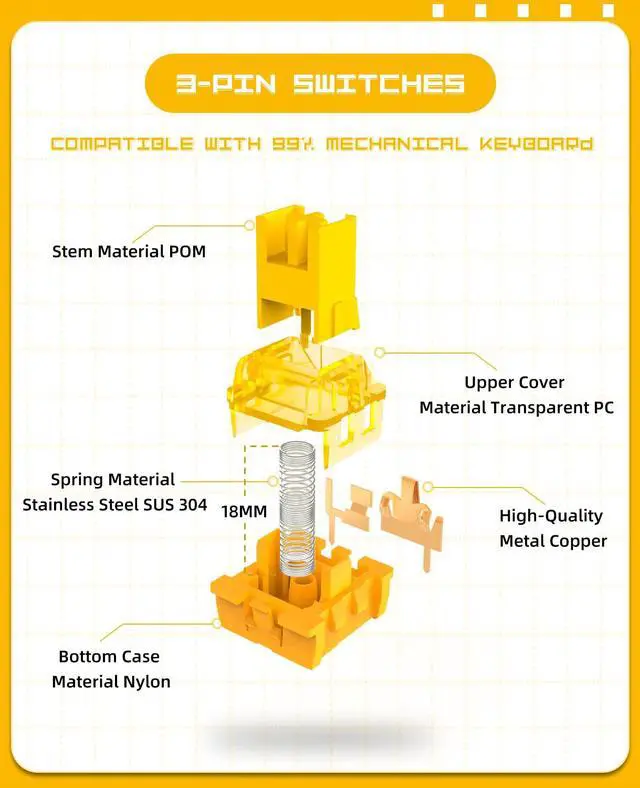 3-PIN SWITCHES

COMPATIBLE WITH 99% MECHANICAL KEYBOARd

Stem Material POM

Upper Cover
Material Transparent PC

Spring Material
Stainless Steel SUS 304

18MM

High-Quality
Metal Copper

Bottom Case
Material Nylon