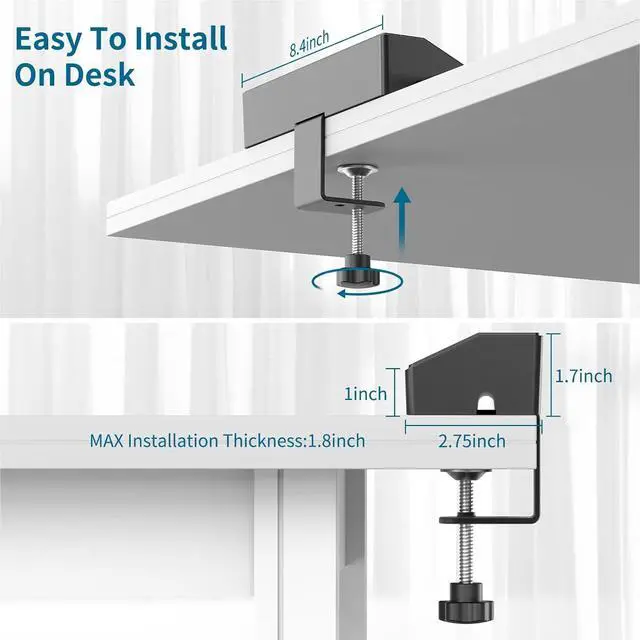 Easy To Install On Desk

8.4inch

1inch

1.7inch

MAX Installation Thickness:1.8inch

2.75inch