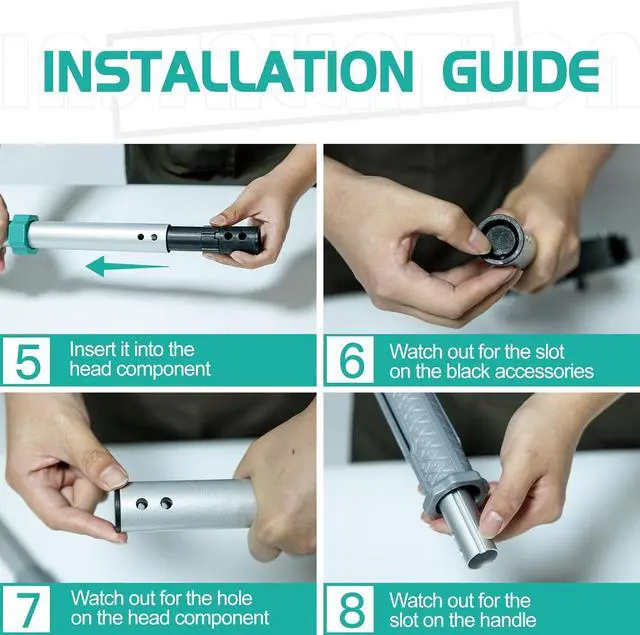 INSTALLATION GUIDE

5 Insert it into the head component

6 Watch out for the slot on the black accessories

7 Watch out for the hole on the head component

8 Watch out for the slot on the handle