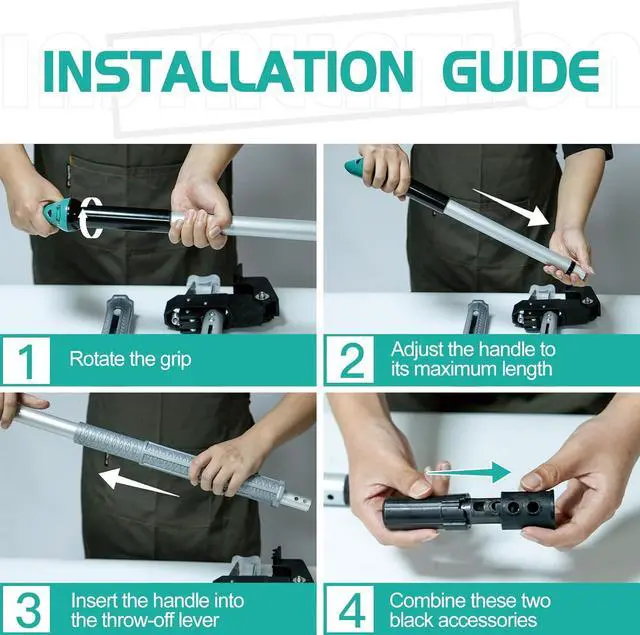 INSTALLATION GUIDE

1 Rotate the grip

2 Adjust the handle to its maximum length

3 Insert the handle into the throw-off lever

4 Combine these two black accessories